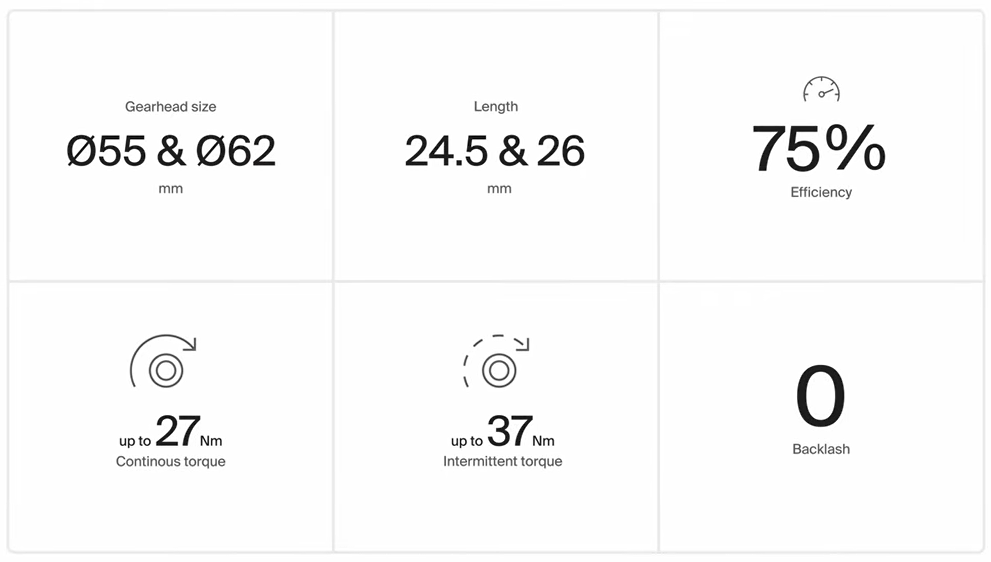 Gearhead size

Ø55 & Ø62

mm

Length

24.5 & 26

mm

75%

Efficiency

up to 27 Nm

Continous torque

up to 37 Nm

Intermittent torque

0

Backlash